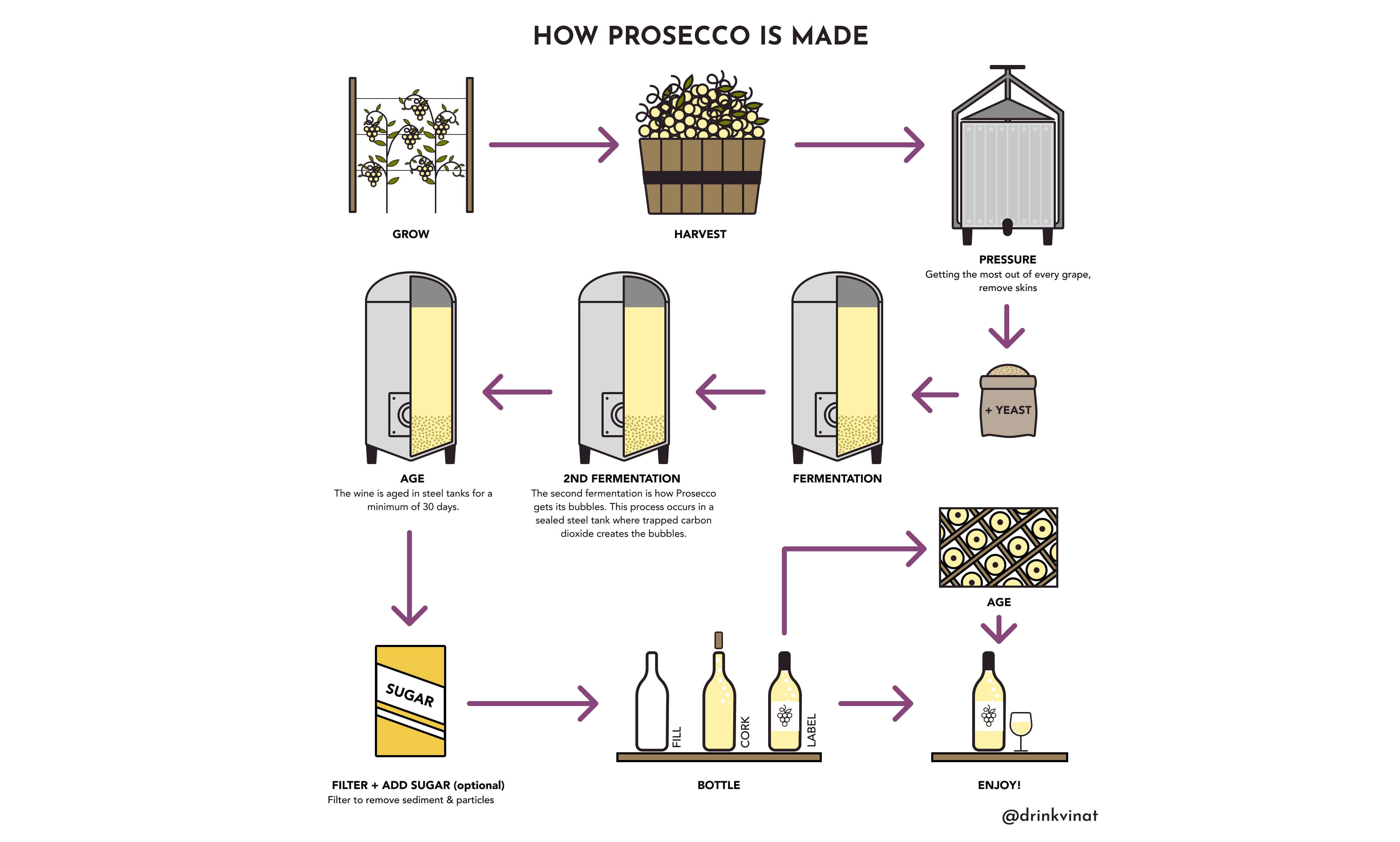 HOW PROSECCO IS MADE

GROW

HARVEST

PRESSURE
Getting the most out of every grape, remove skins

+ YEAST

FERMENTATION

2ND FERMENTATION
The second fermentation is how Prosecco gets its bubbles. This process occurs in a sealed steel tank where trapped carbon dioxide creates the bubbles.

AGE
The wine is aged in steel tanks for a minimum of 30 days.

SUGAR

FILTER + ADD SUGAR (optional)
Filter to remove sediment & particles

FILL

CORK

LABEL

BOTTLE

AGE

ENJOY!

@drinkvinat