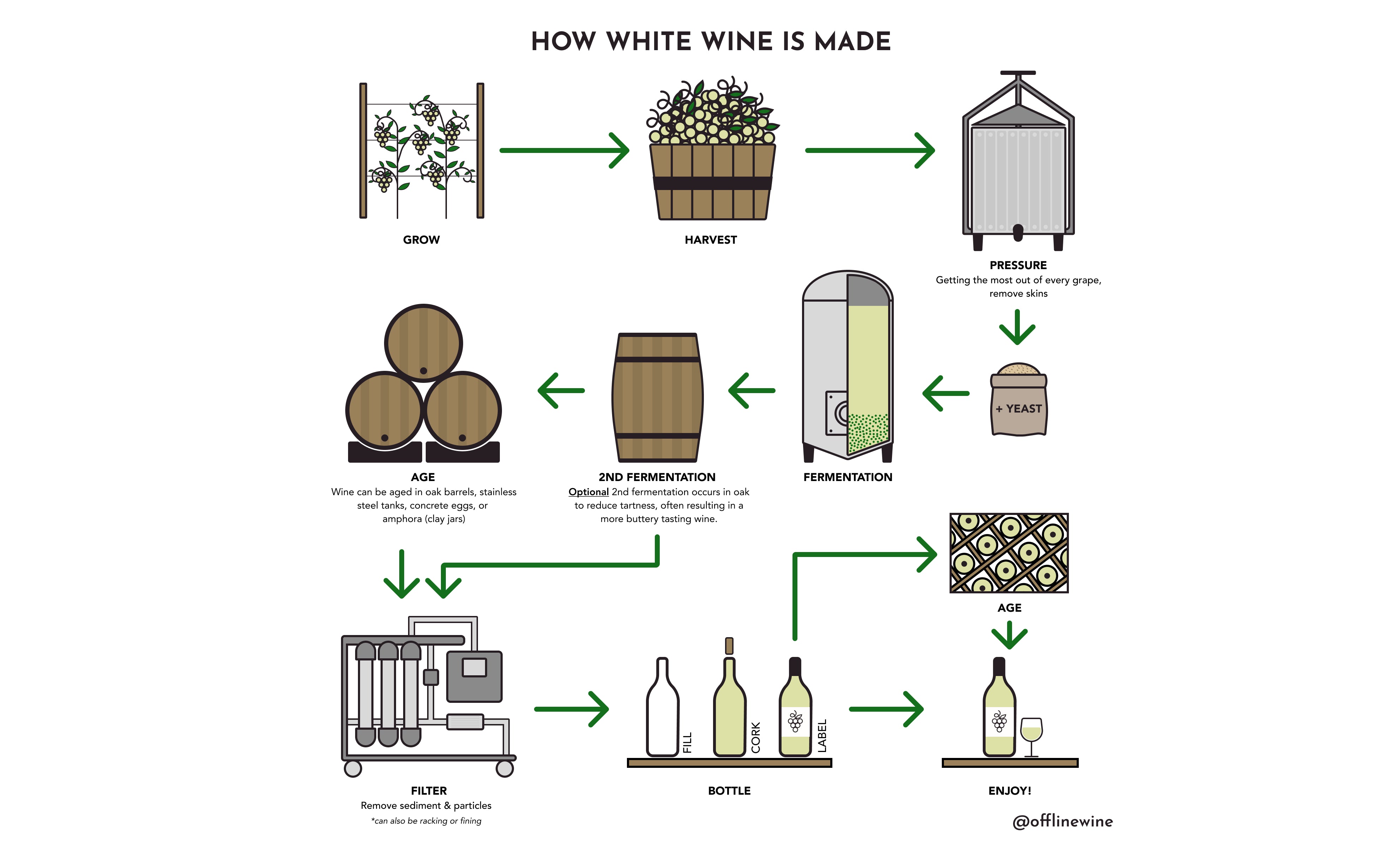 HOW WHITE WINE IS MADE

GROW

HARVEST

PRESSURE
Getting the most out of every grape, remove skins

+ YEAST

FERMENTATION

2ND FERMENTATION
Optional 2nd fermentation occurs in oak to reduce tartness, often resulting in a more buttery tasting wine.

AGE
Wine can be aged in oak barrels, stainless steel tanks, concrete eggs, or amphora (clay jars)

FILTER
Remove sediment & particles
*can also be racking or fining

FILL

CORK

LABEL

BOTTLE

AGE

ENJOY!

@offlinewine