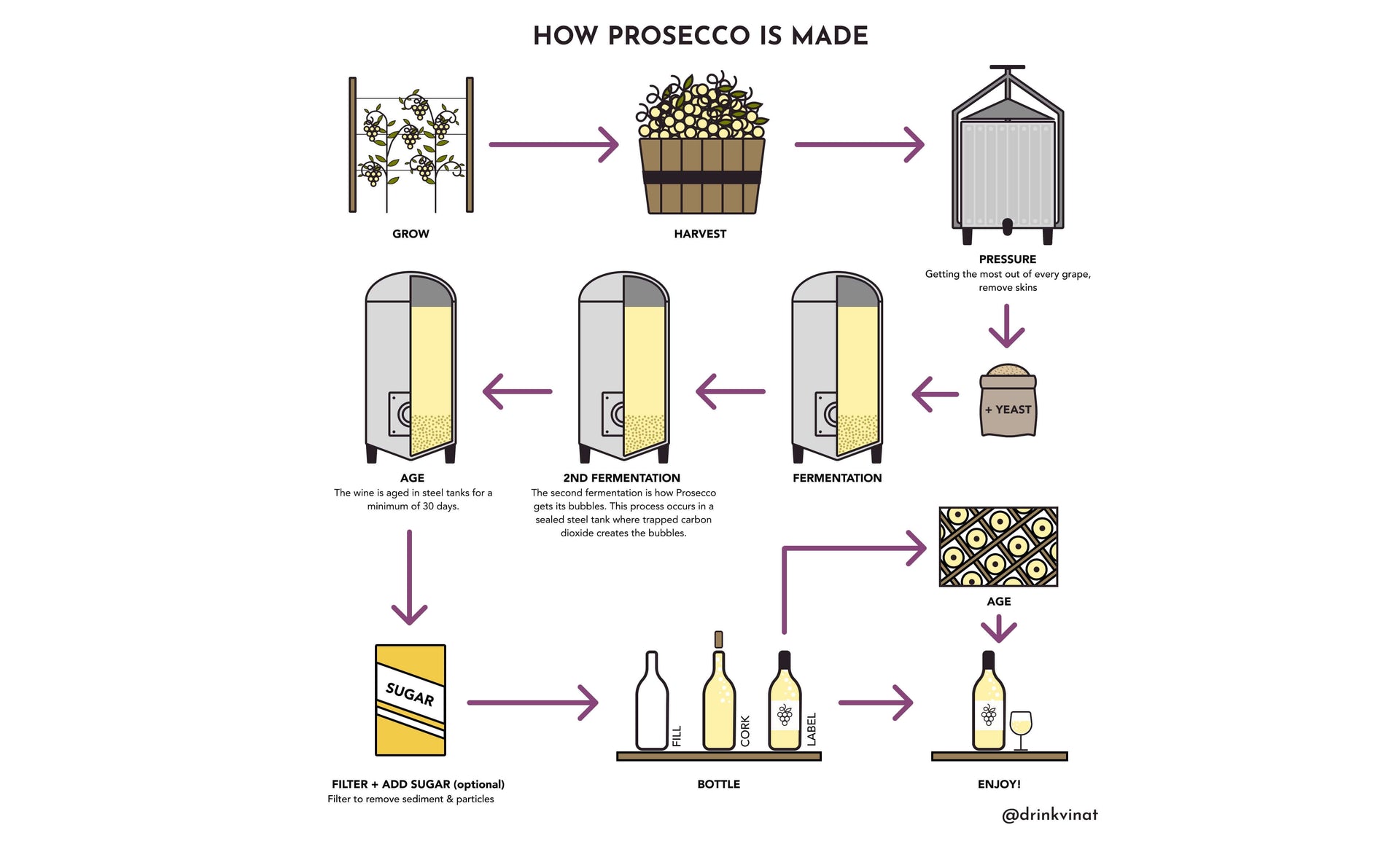 HOW PROSECCO IS MADE

GROW

HARVEST

PRESSURE
Getting the most out of every grape, remove skins

+ YEAST

FERMENTATION

2ND FERMENTATION
The second fermentation is how Prosecco gets its bubbles. This process occurs in a sealed steel tank where trapped carbon dioxide creates the bubbles.

AGE
The wine is aged in steel tanks for a minimum of 30 days.

SUGAR

FILTER + ADD SUGAR (optional)
Filter to remove sediment & particles

FILL

CORK

LABEL

BOTTLE

AGE

ENJOY!

@drinkvinat