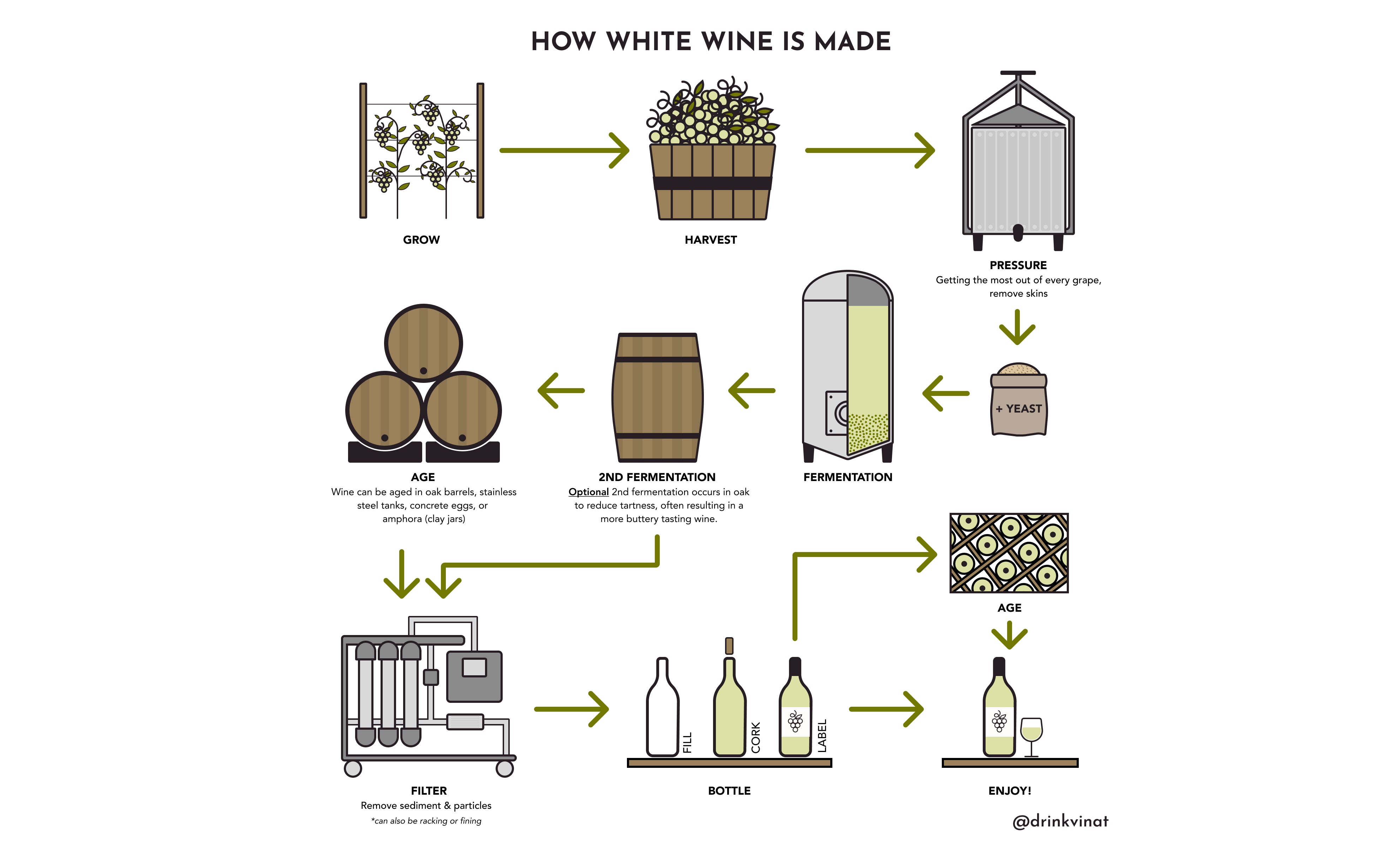 HOW WHITE WINE IS MADE

GROW

HARVEST

PRESSURE
Getting the most out of every grape, remove skins

+ YEAST

FERMENTATION

2ND FERMENTATION
Optional 2nd fermentation occurs in oak to reduce tartness, often resulting in a more buttery tasting wine.

AGE
Wine can be aged in oak barrels, stainless steel tanks, concrete eggs, or amphora (clay jars)

FILTER
Remove sediment & particles
*can also be racking or fining

FILL CORK LABEL

BOTTLE

AGE

ENJOY!

@drinkvinat