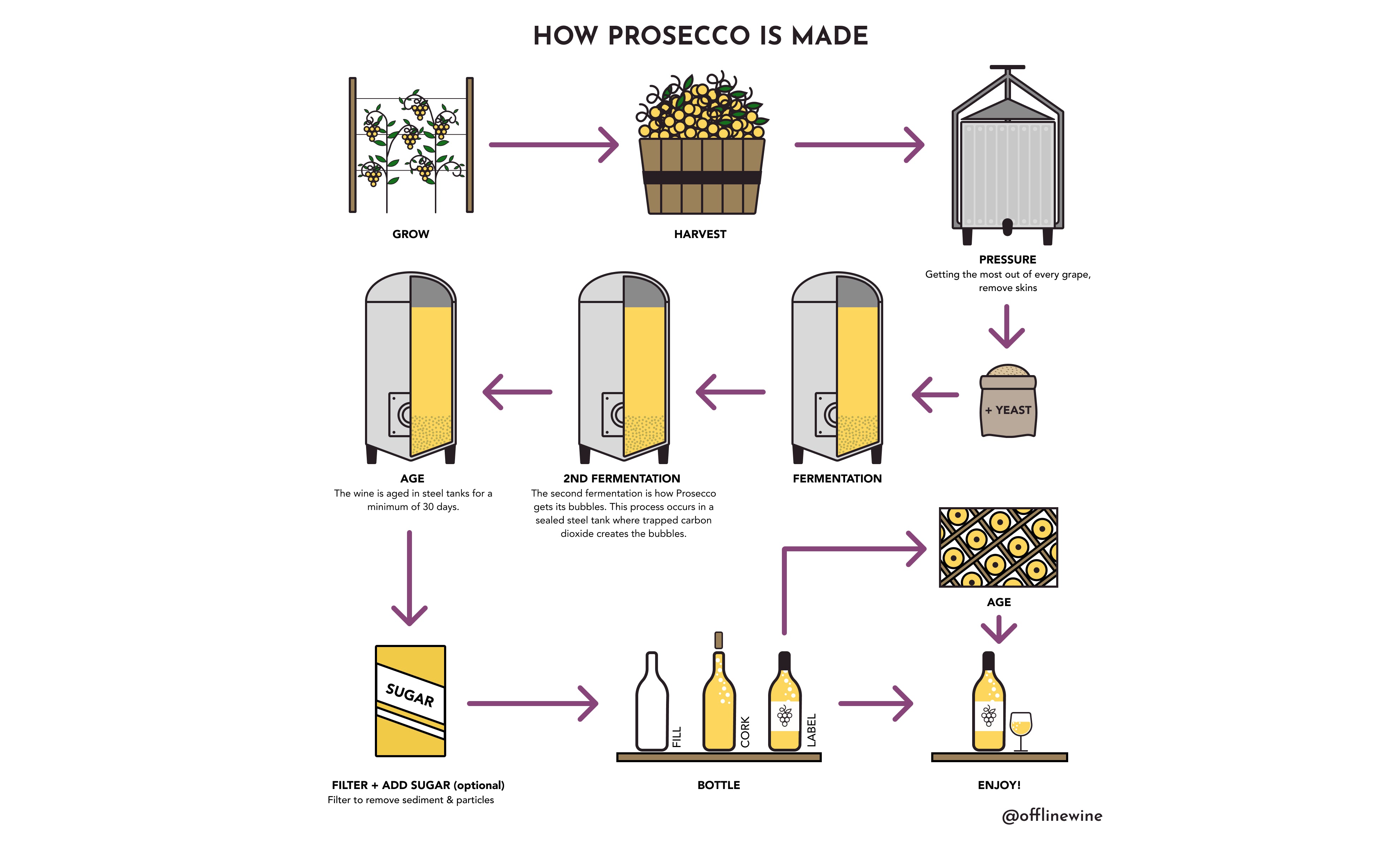 HOW PROSECCO IS MADE

GROW

HARVEST

PRESSURE
Getting the most out of every grape, remove skins

+ YEAST

FERMENTATION

2ND FERMENTATION
The second fermentation is how Prosecco gets its bubbles. This process occurs in a sealed steel tank where trapped carbon dioxide creates the bubbles.

AGE
The wine is aged in steel tanks for a minimum of 30 days.

SUGAR

FILTER + ADD SUGAR (optional)
Filter to remove sediment & particles

FILL

CORK

LABEL

BOTTLE

AGE

ENJOY!

@offlinewine