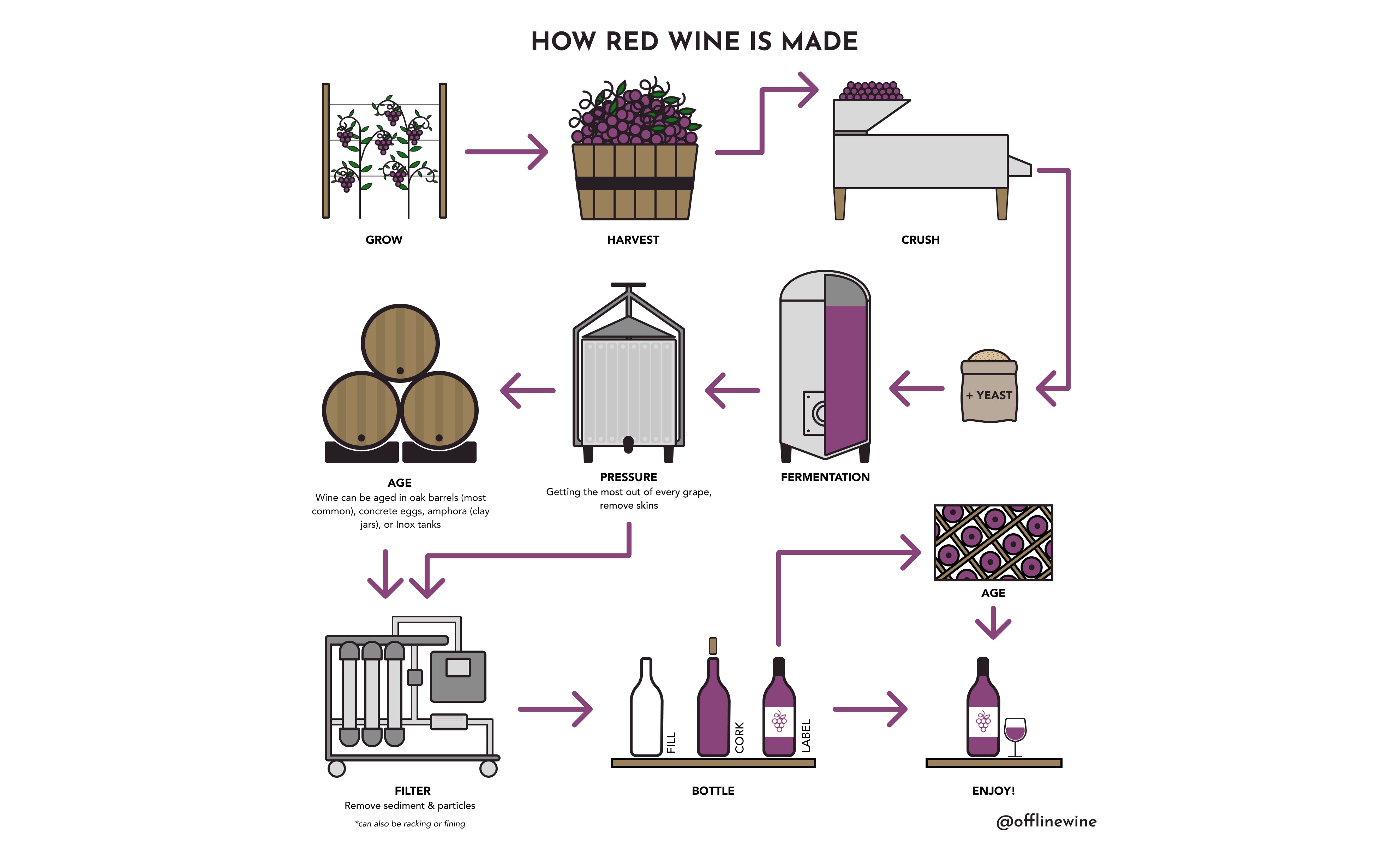 HOW RED WINE IS MADE

GROW

HARVEST

CRUSH

+ YEAST

FERMENTATION

PRESSURE
Getting the most out of every grape, remove skins

AGE
Wine can be aged in oak barrels (most common), concrete eggs, amphora (clay jars), or Inox tanks

FILTER
Remove sediment & particles
*can also be racking or fining

FILL

CORK

LABEL

BOTTLE

AGE

ENJOY!

@offlinewine